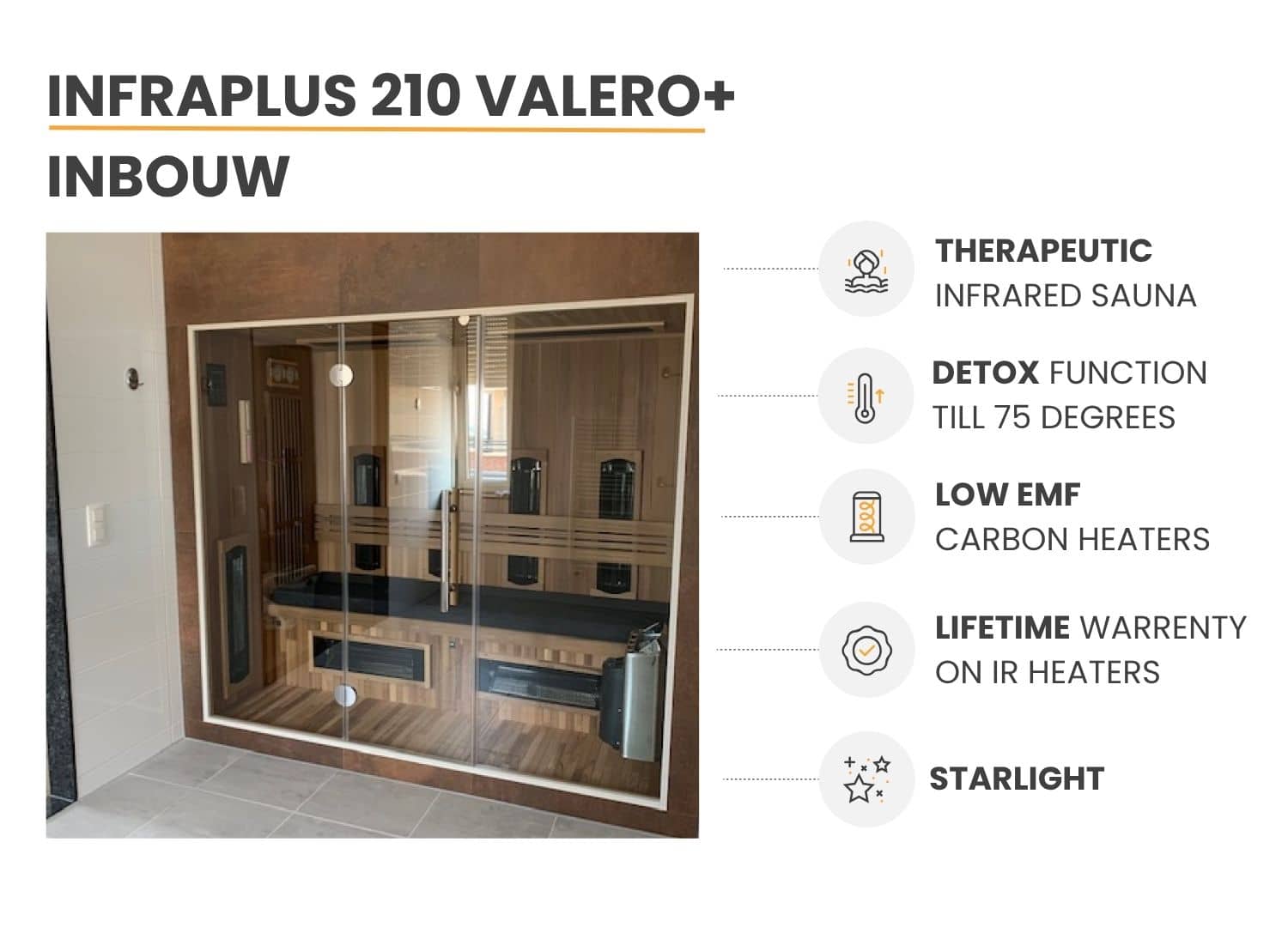 INFRAPLUS 210 VALERO+
INBOUW

THERAPEUTIC
INFRARED SAUNA

DETOX FUNCTION
TILL 75 DEGREES

LOW EMF
CARBON HEATERS

LIFETIME WARRENTY
ON IR HEATERS

STARLIGHT