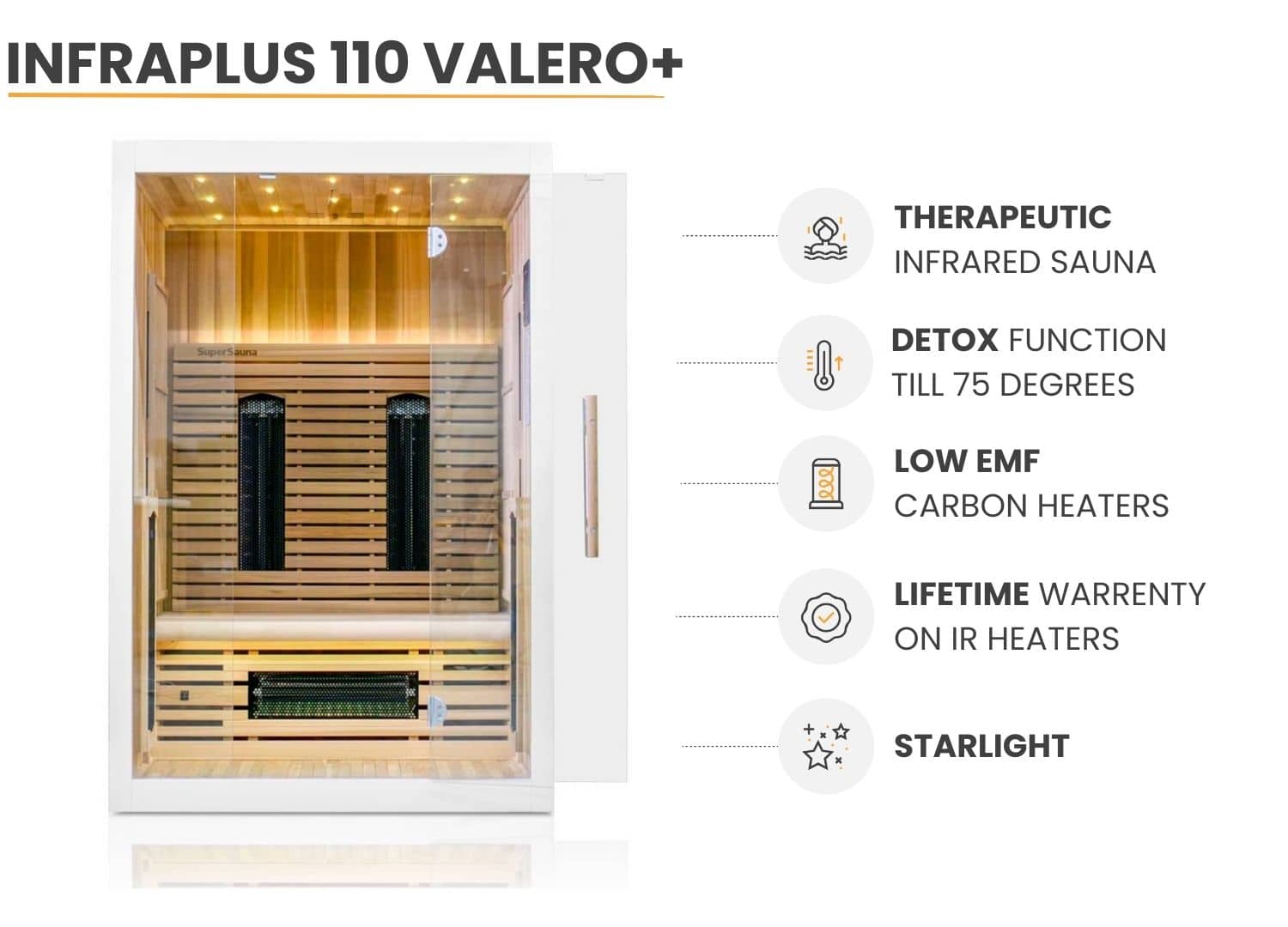 INFRAPLUS 110 VALERO+

SuperSauna

THERAPEUTIC
INFRARED SAUNA

DETOX FUNCTION
TILL 75 DEGREES

LOW EMF
CARBON HEATERS

LIFETIME WARRENTY
ON IR HEATERS

STARLIGHT